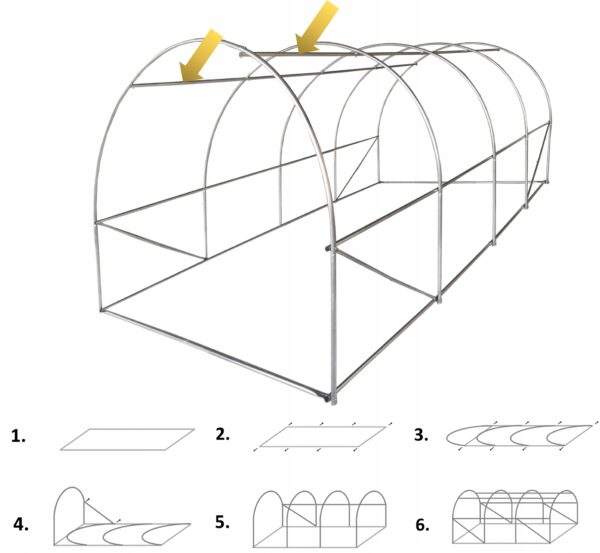 1.
2.
3.
4.
5.
6.