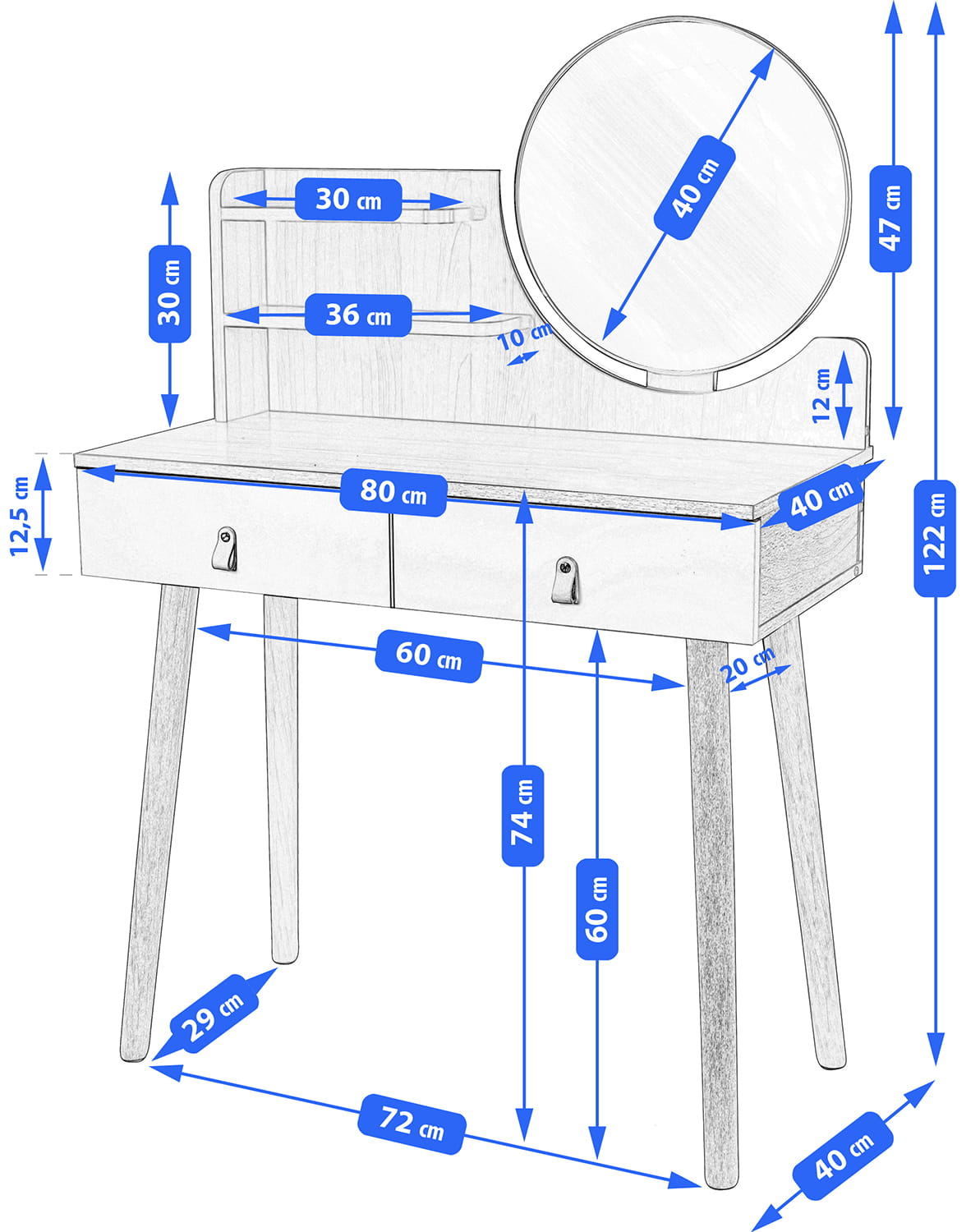 30 cm
40 cm
47 cm
30 cm
36 cm
10 cm
12 cm
12,5 cm
80 cm
40 cm
122 cm
60 cm
20 cm
74 cm
60 cm
29 cm
72 cm
40 cm