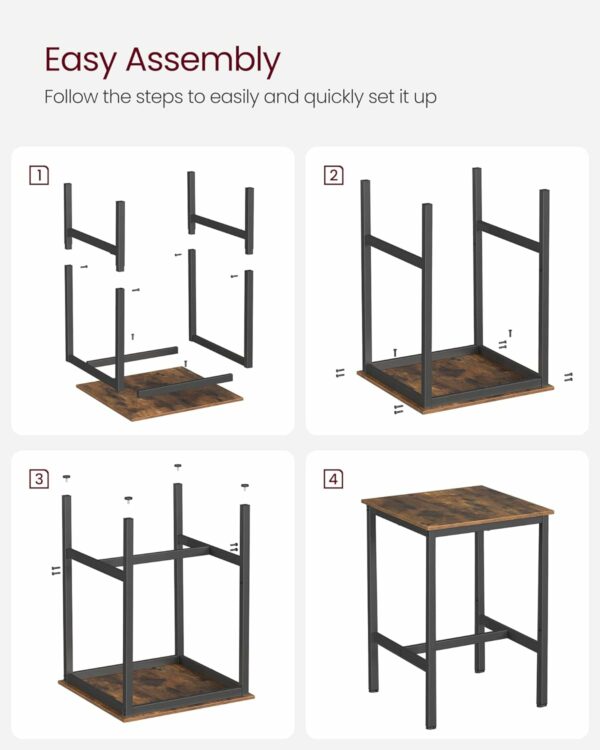 Easy Assembly

Follow the steps to easily and quickly set it up

1

2

3

4