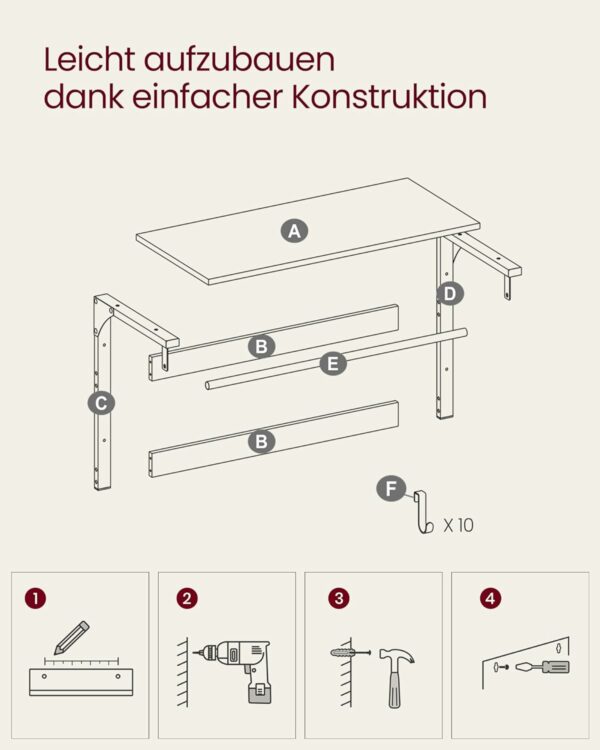 Leicht aufzubauen
dank einfacher Konstruktion

A

D

B

E

C

B

F

X 10

1

2

3

4