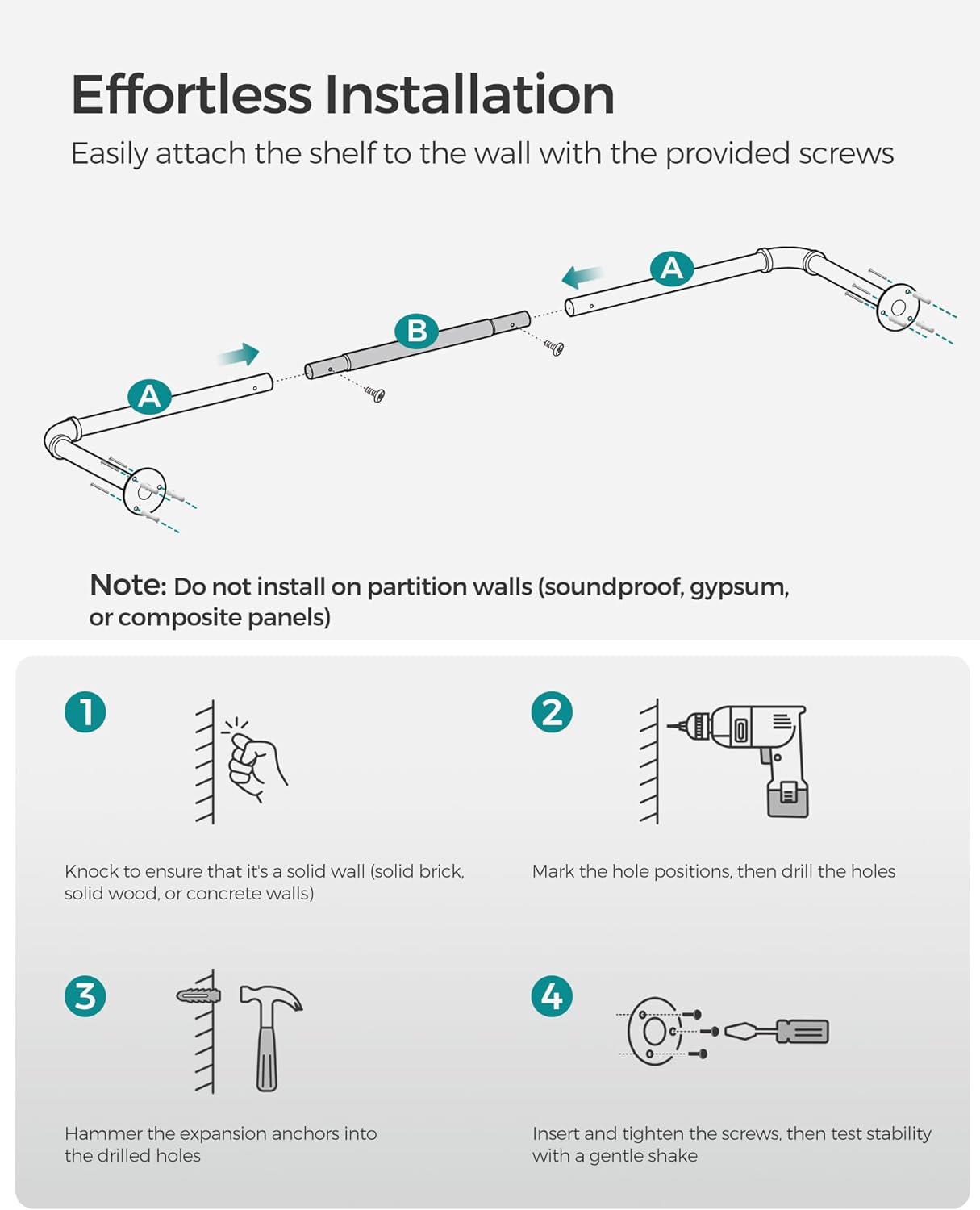 Effortless Installation

Easily attach the shelf to the wall with the provided screws

A

B

A

Note: Do not install on partition walls (soundproof, gypsum, or composite panels)

1

Knock to ensure that it's a solid wall (solid brick, solid wood, or concrete walls)

2

Mark the hole positions, then drill the holes

3

Hammer the expansion anchors into the drilled holes

4

Insert and tighten the screws, then test stability with a gentle shake