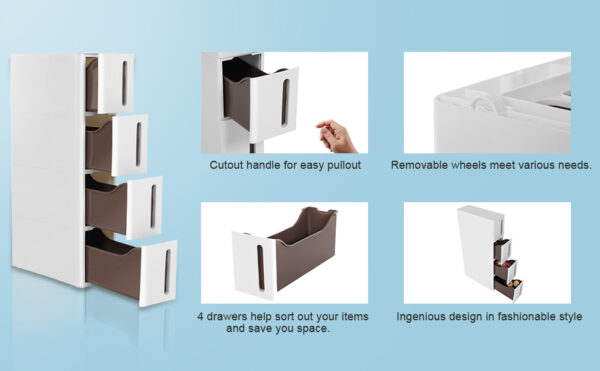 Cutout handle for easy pullout

Removable wheels meet various needs.

4 drawers help sort out your items and save you space.

Ingenious design in fashionable style