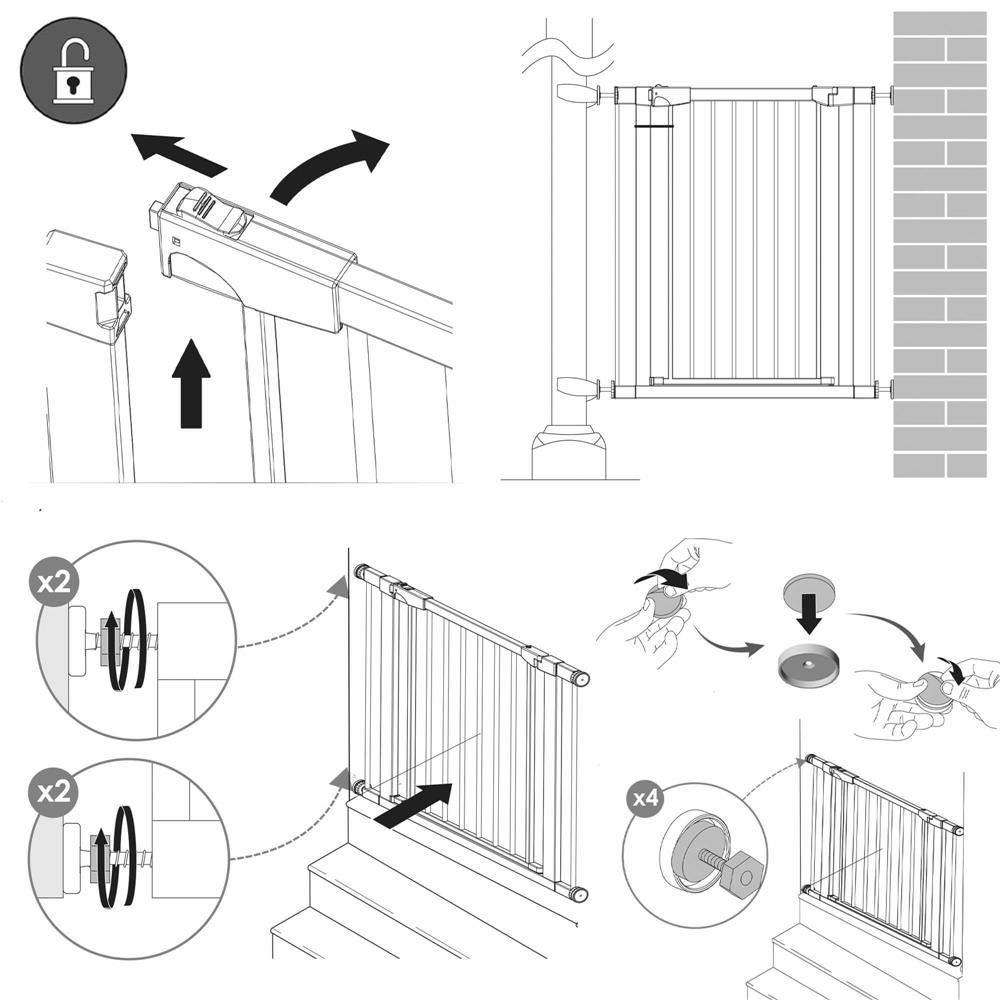 x2

x2

x4