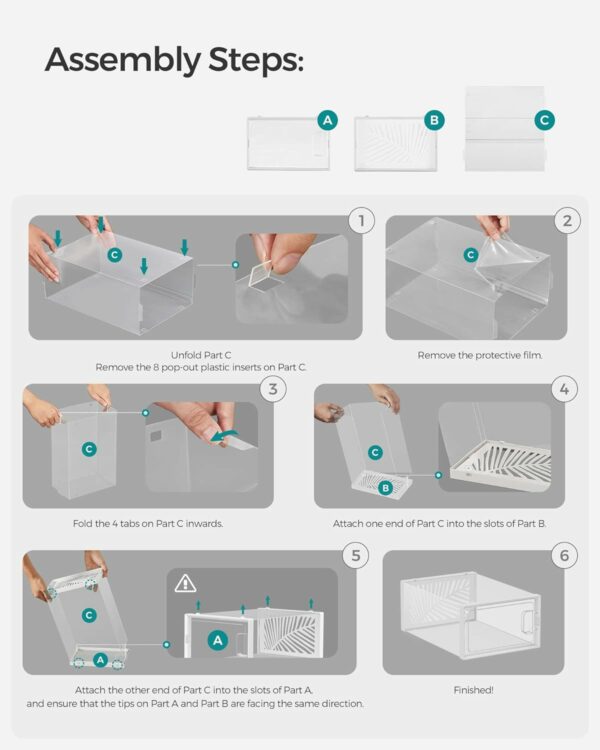 Assembly Steps:

A

B

C

1

C

Unfold Part C
Remove the 8 pop-out plastic inserts on Part C.

2

C

Remove the protective film.

3

C

Fold the 4 tabs on Part C inwards.

4

C

B

Attach one end of Part C into the slots of Part B.

5

C

A

A

Attach the other end of Part C into the slots of Part A, and ensure that the tips on Part A and Part B are facing the same direction.

6

Finished!