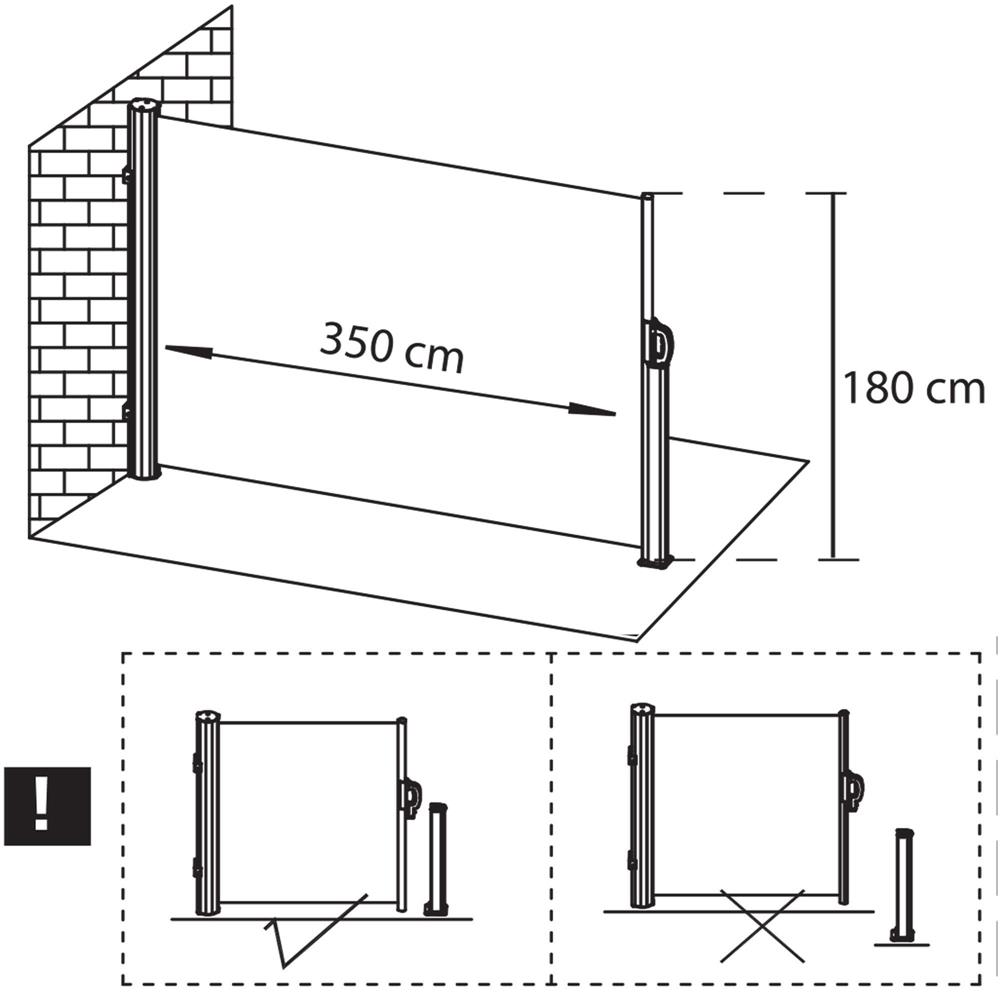 350 cm

180 cm

!