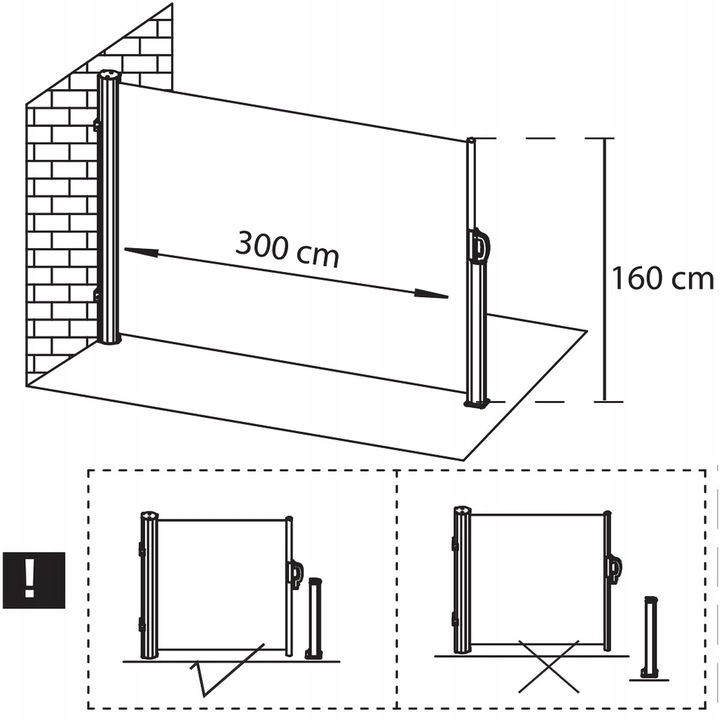 300 cm

160 cm

!