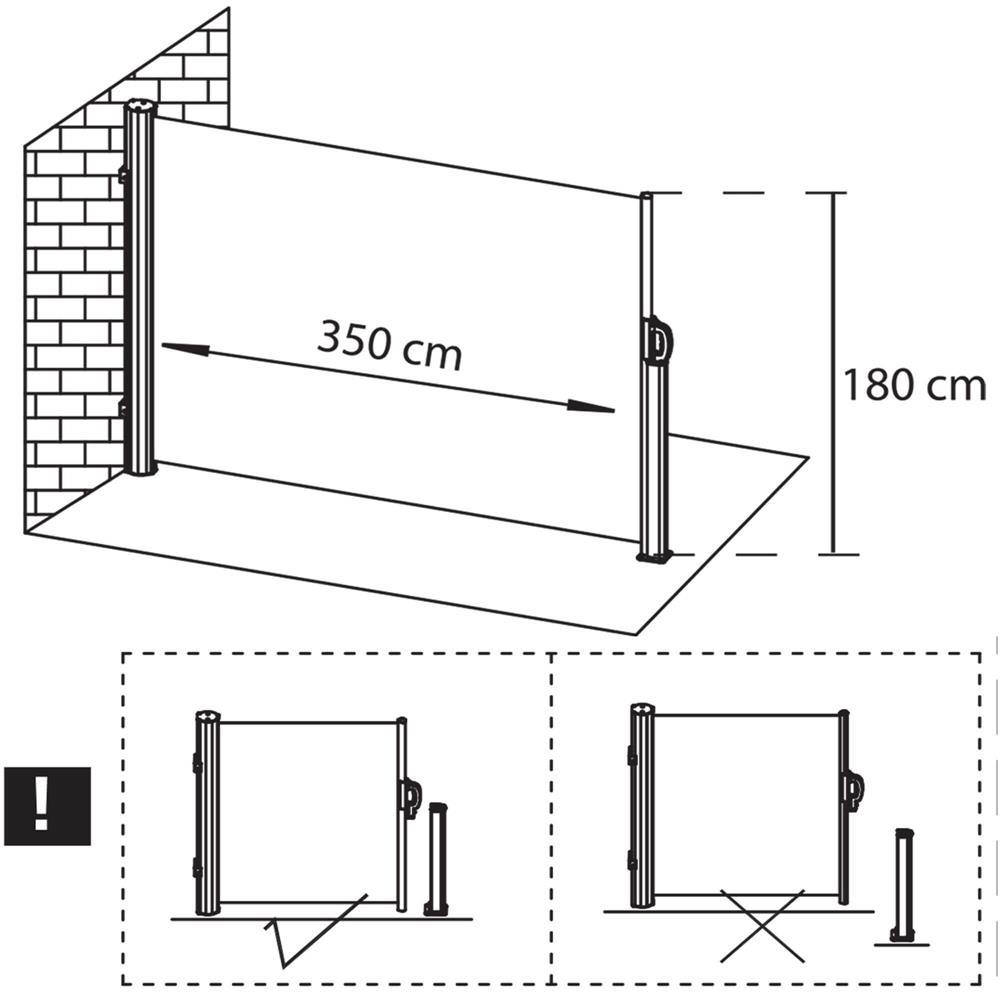 350 cm

180 cm

!