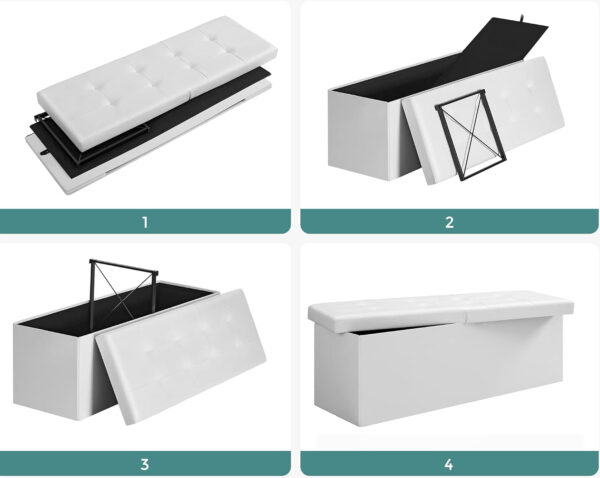 1

2

3

4