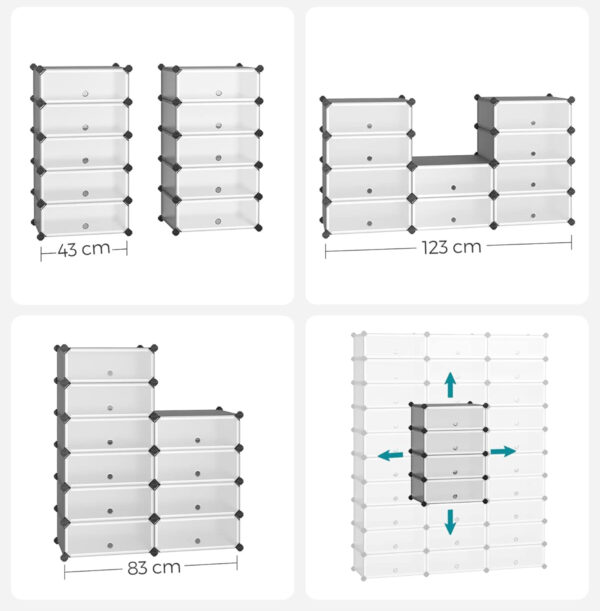 43 cm

123 cm

83 cm