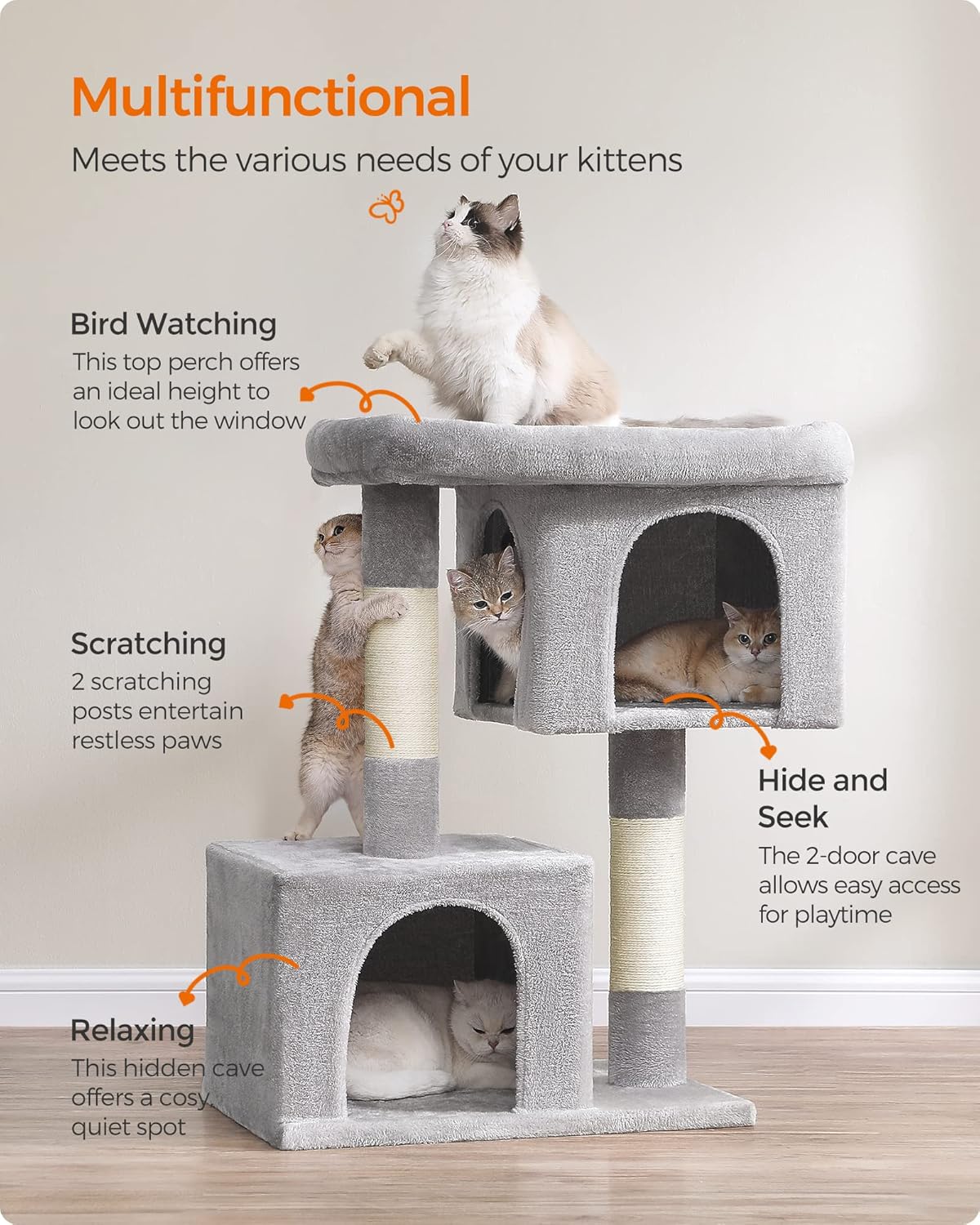 Multifunctional

Meets the various needs of your kittens

Bird Watching

This top perch offers an ideal height to look out the window

Scratching

2 scratching posts entertain restless paws

Hide and Seek

The 2-door cave allows easy access for playtime

Relaxing

This hidden cave offers a cosy, quiet spot