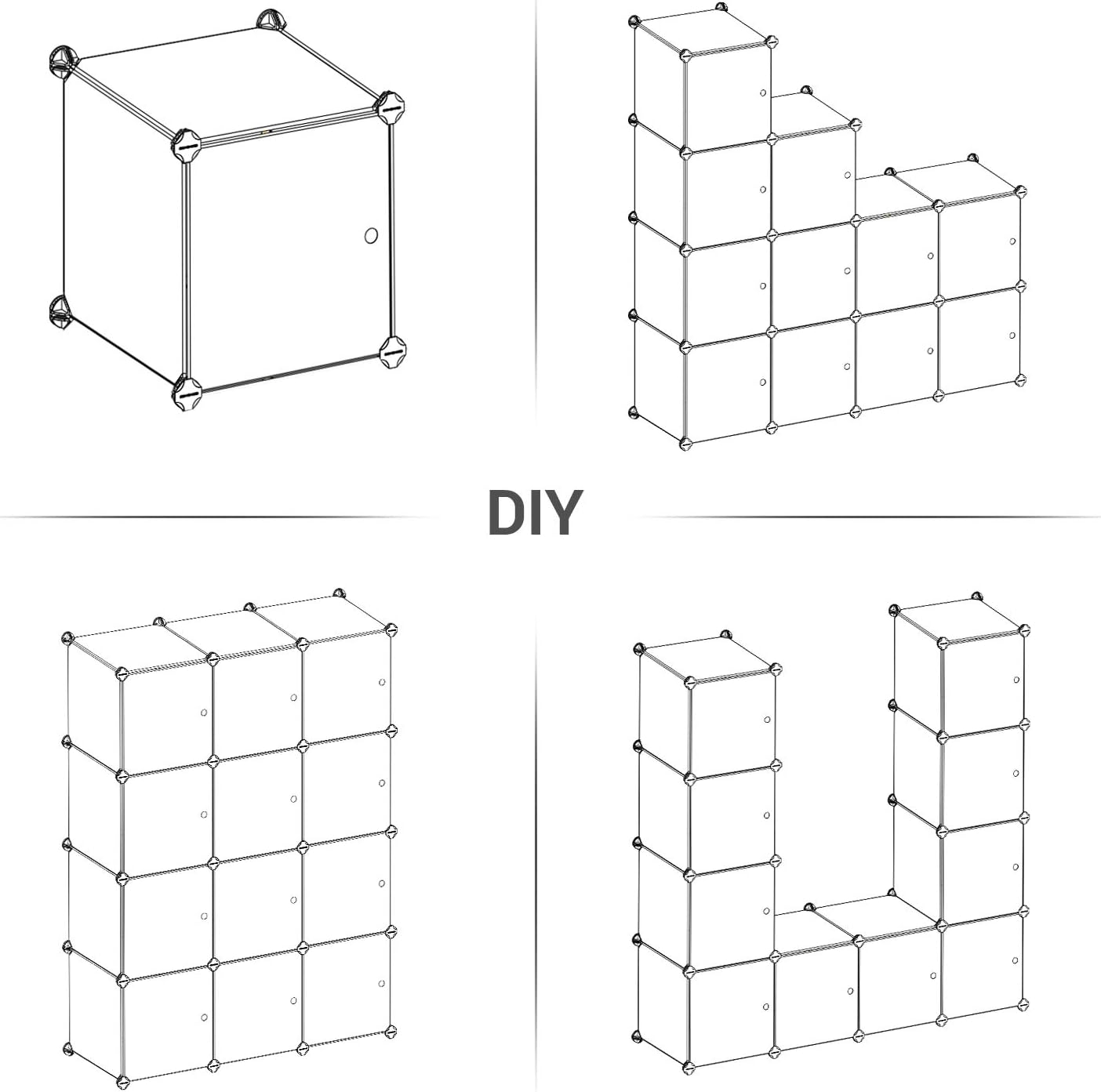 DIY