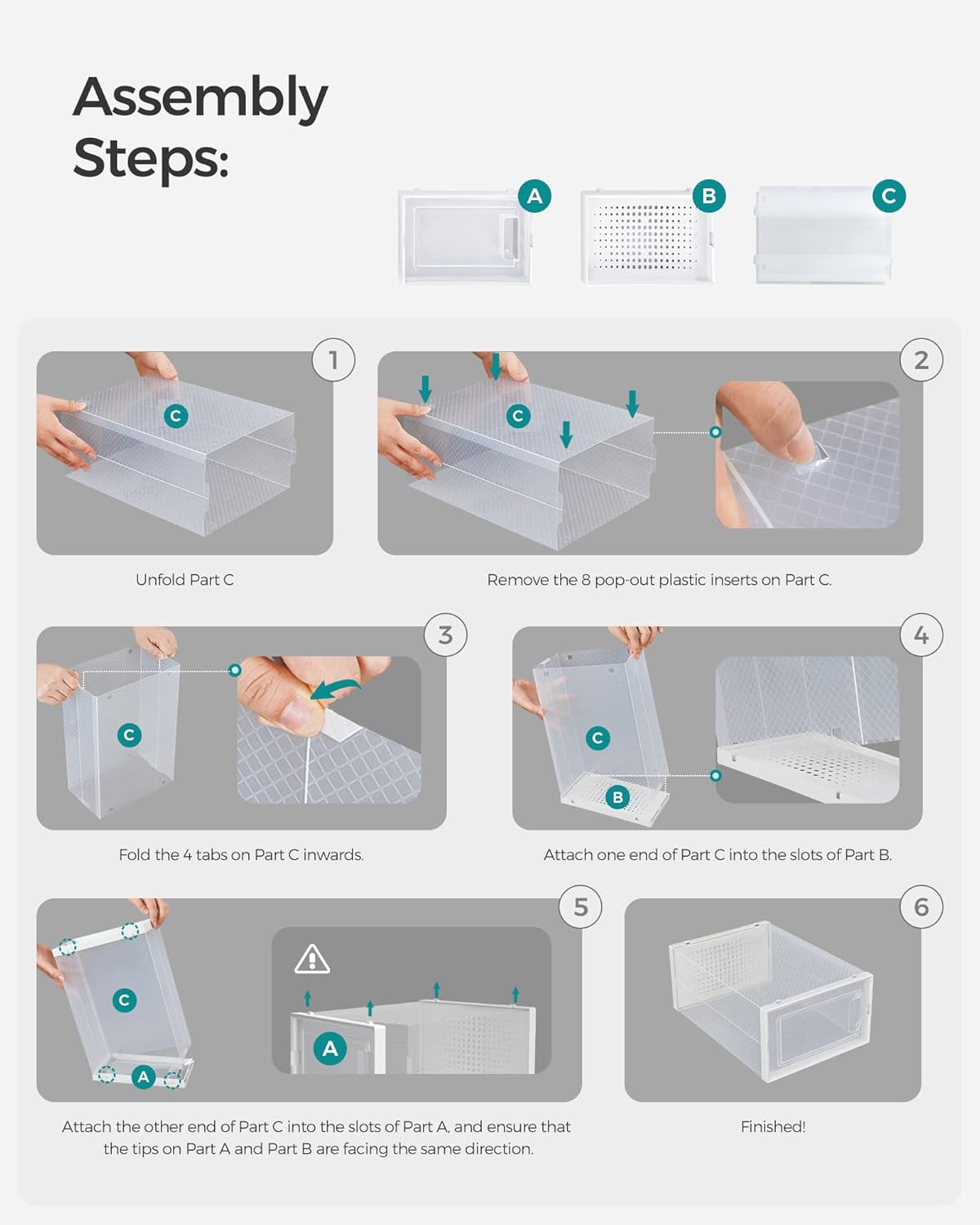 Assembly Steps:

A
B
C

1
C
Unfold Part C

2
C
Remove the 8 pop-out plastic inserts on Part C.

3
C
Fold the 4 tabs on Part C inwards.

4
C
B
Attach one end of Part C into the slots of Part B.

5
C
A
A
Attach the other end of Part C into the slots of Part A, and ensure that the tips on Part A and Part B are facing the same direction.

6
Finished!