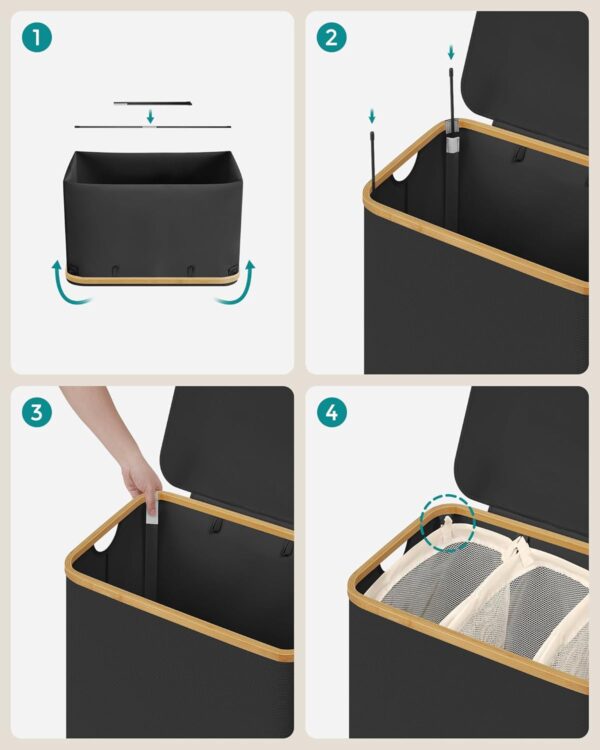 1

2

3

4