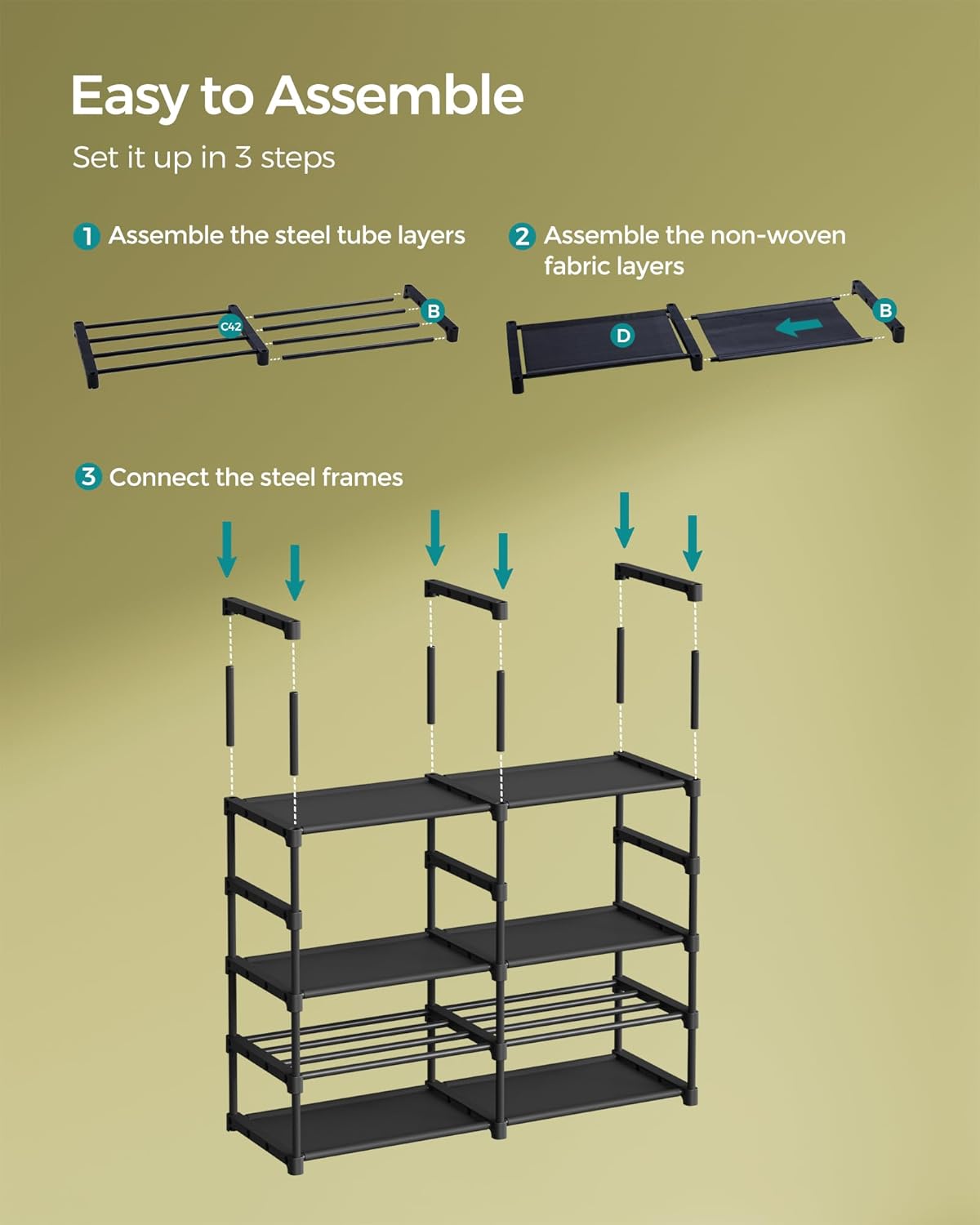 Easy to Assemble

Set it up in 3 steps

1 Assemble the steel tube layers

C42

B

2 Assemble the non-woven fabric layers

D

B

3 Connect the steel frames