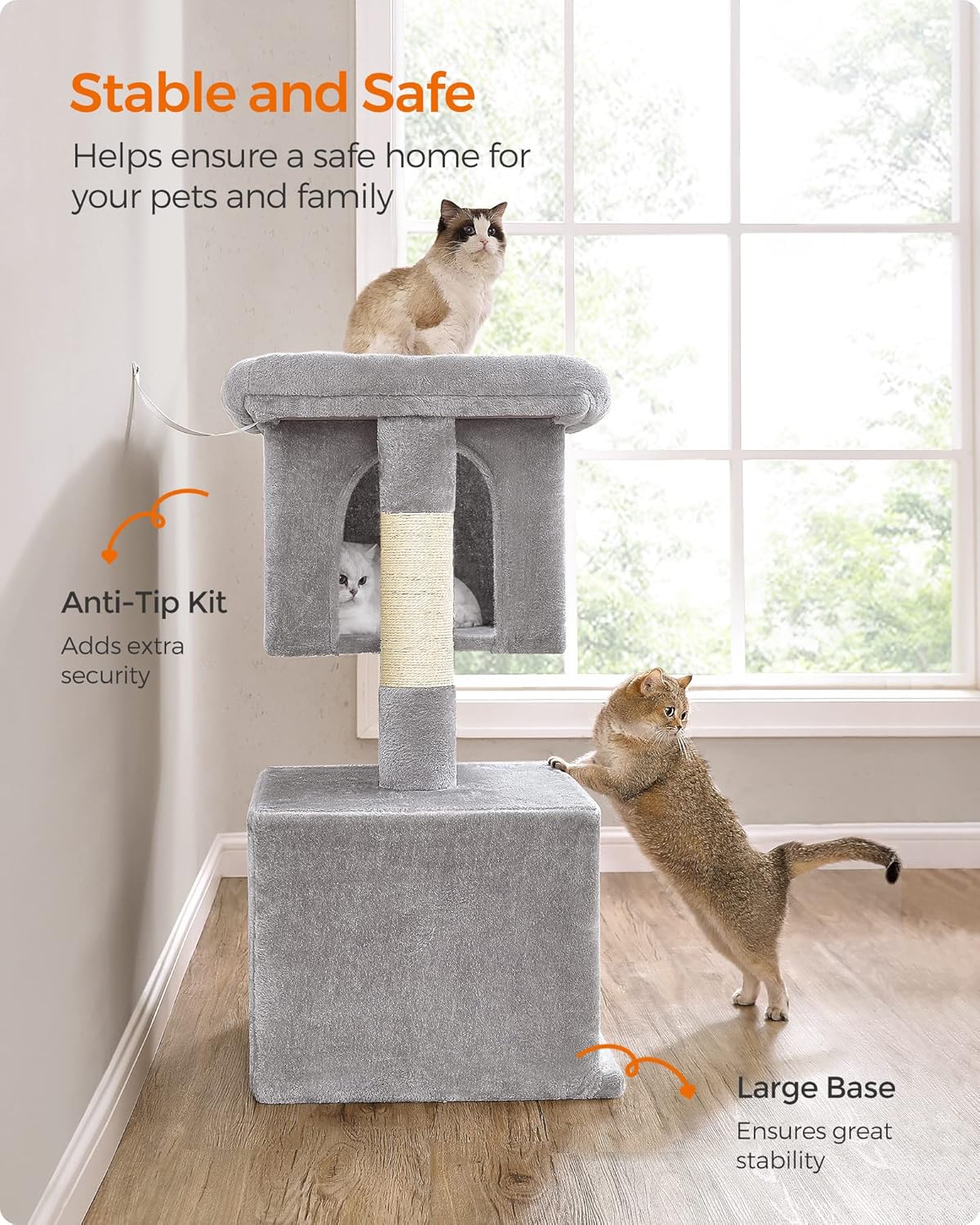 Stable and Safe

Helps ensure a safe home for your pets and family

Anti-Tip Kit

Adds extra security

Large Base

Ensures great stability