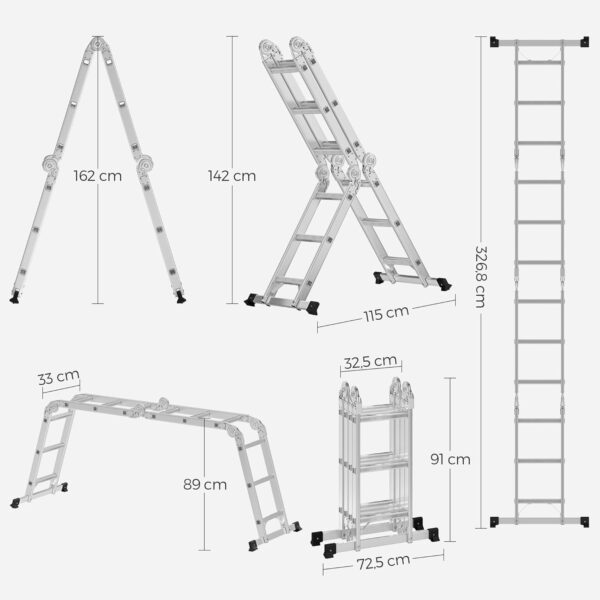 162 cm

142 cm

115 cm

326,8 cm

33 cm

89 cm

32,5 cm

91 cm

72,5 cm